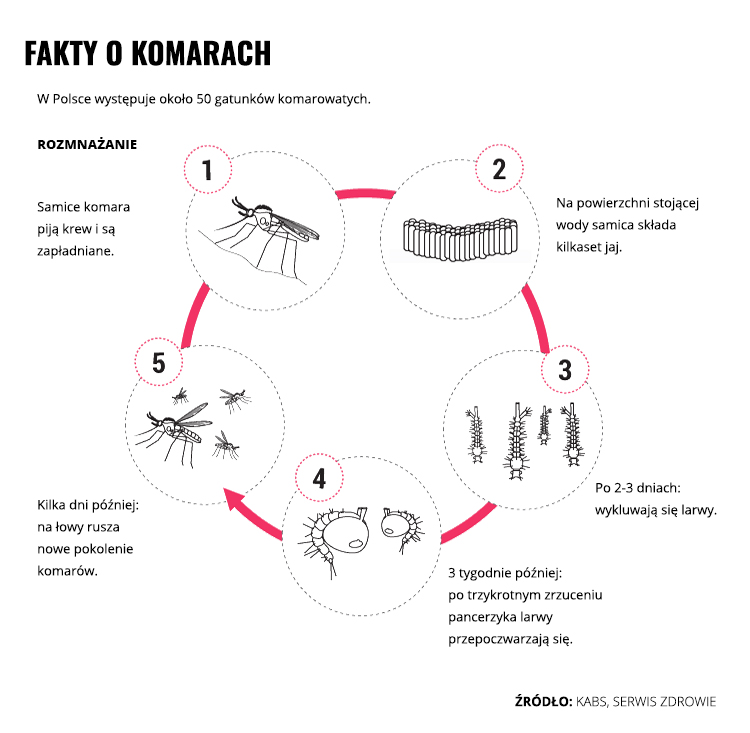 FAKTY O KOMARACH

W Polsce występuje około 50 gatunków komarowatych.

ROZMNAŻANIE

1

Samice komara piją krew i są zapładniane.

2

Na powierzchni stojącej wody samica składa kilkaset jaj.

3

Po 2-3 dniach: wykluwają się larwy.

4

3 tygodnie później: po trzykrotnym zrzuceniu pancerzyka larwy przepoczwarzają się.

5

Kilka dni później: na łowy rusza nowe pokolenie komarów.

ŹRÓDŁO: KABS, SERWIS ZDROWIE